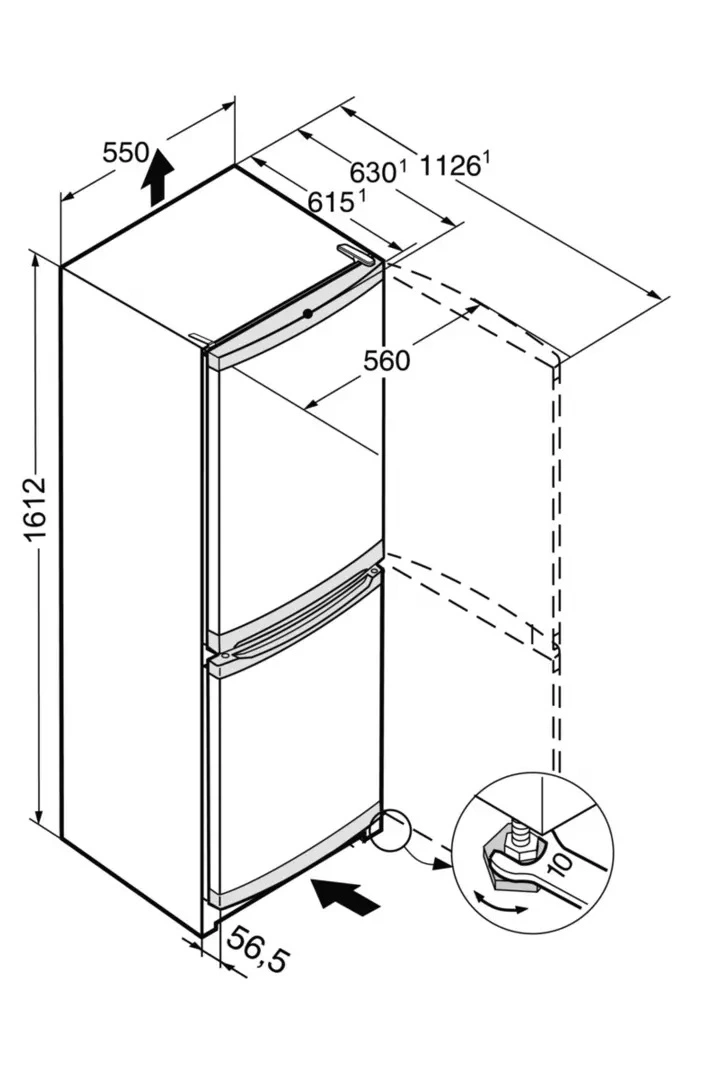 550

$630^1$ $1126^1$

$615^1$

560

1612

56,5

10