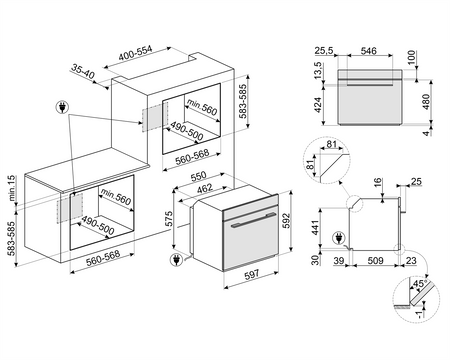 400-554
35-40
583-585
min.560
490-500
560-568
min.15
583-585
min.560
490-500
560-568
550
462
575
592
597
25,5
546
100
13,5
424
480
4
81
81
16
25
441
30
39
509
23
45°
-1