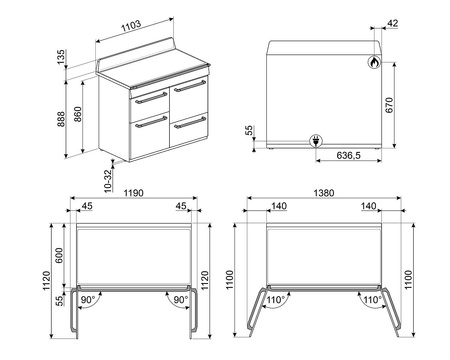 1103
135
888
860
10-32

42
670
55
636,5

1190
45
45
600
1120
55
90°
90°
1120

1380
140
140
1100
110°
110°
1100