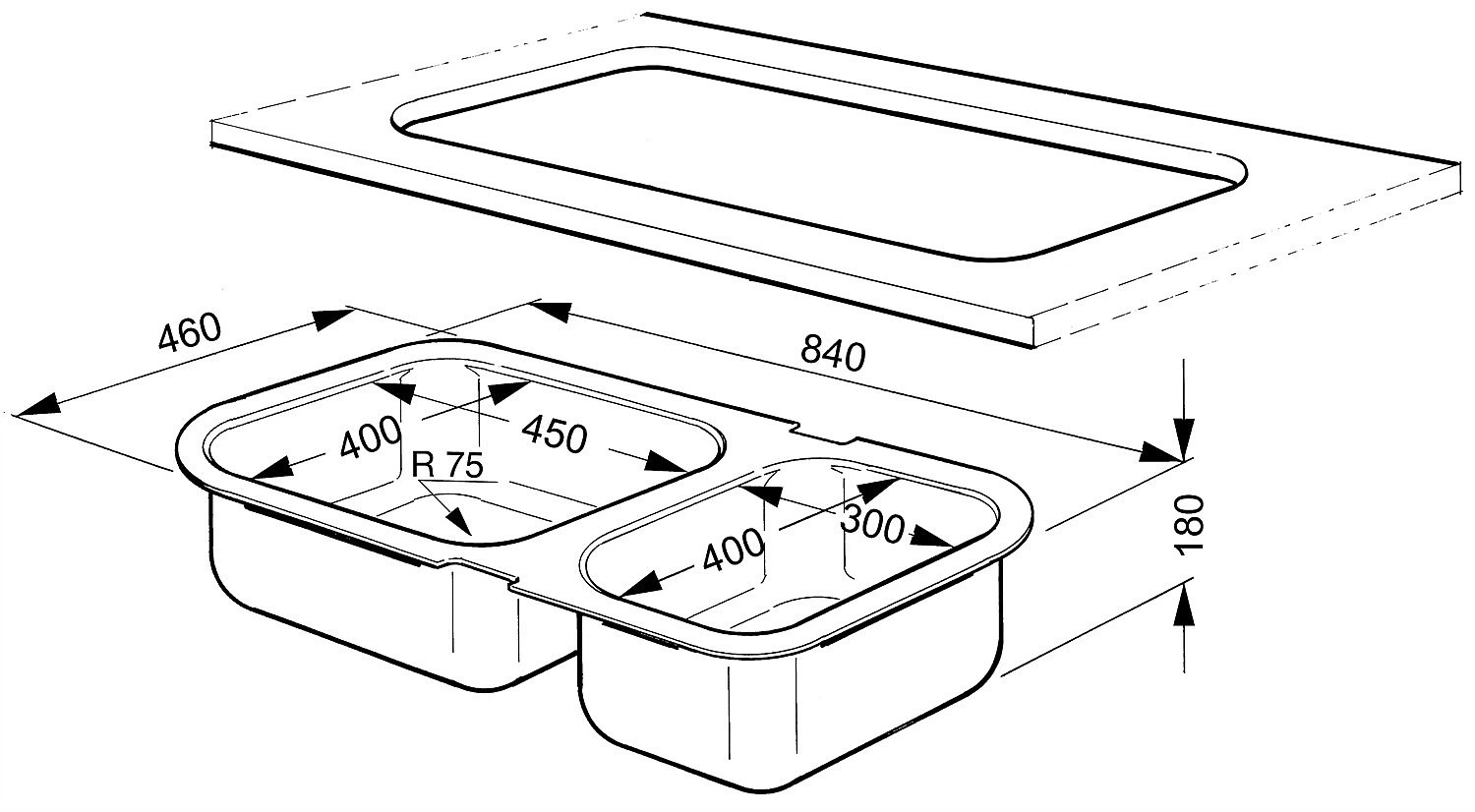 460
840
400
450
R 75
400
300
180