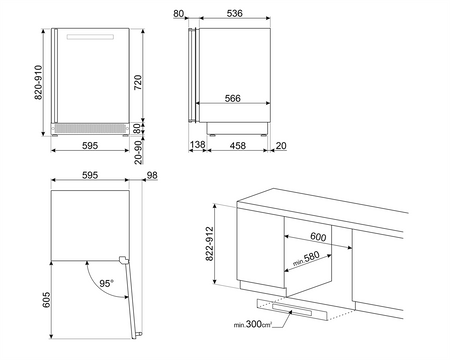 820-910
720
80
20-90
595

80
536
566
138
458
20

595
98
95°
605

822-912
600
min.580
min.300cm²