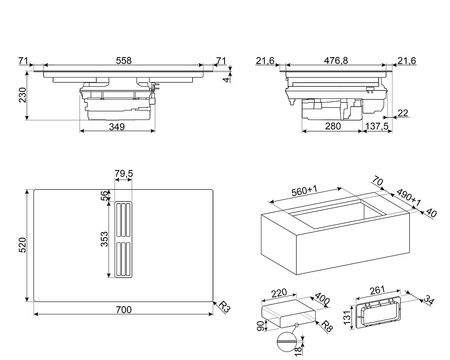 71
558
71
4
230
349
21,6
476,8
21,6
22
280
137,5
79,5
56
353
520
700
R3
560+1
70
490+1
40
220
400
90
R8
18
261
34
131