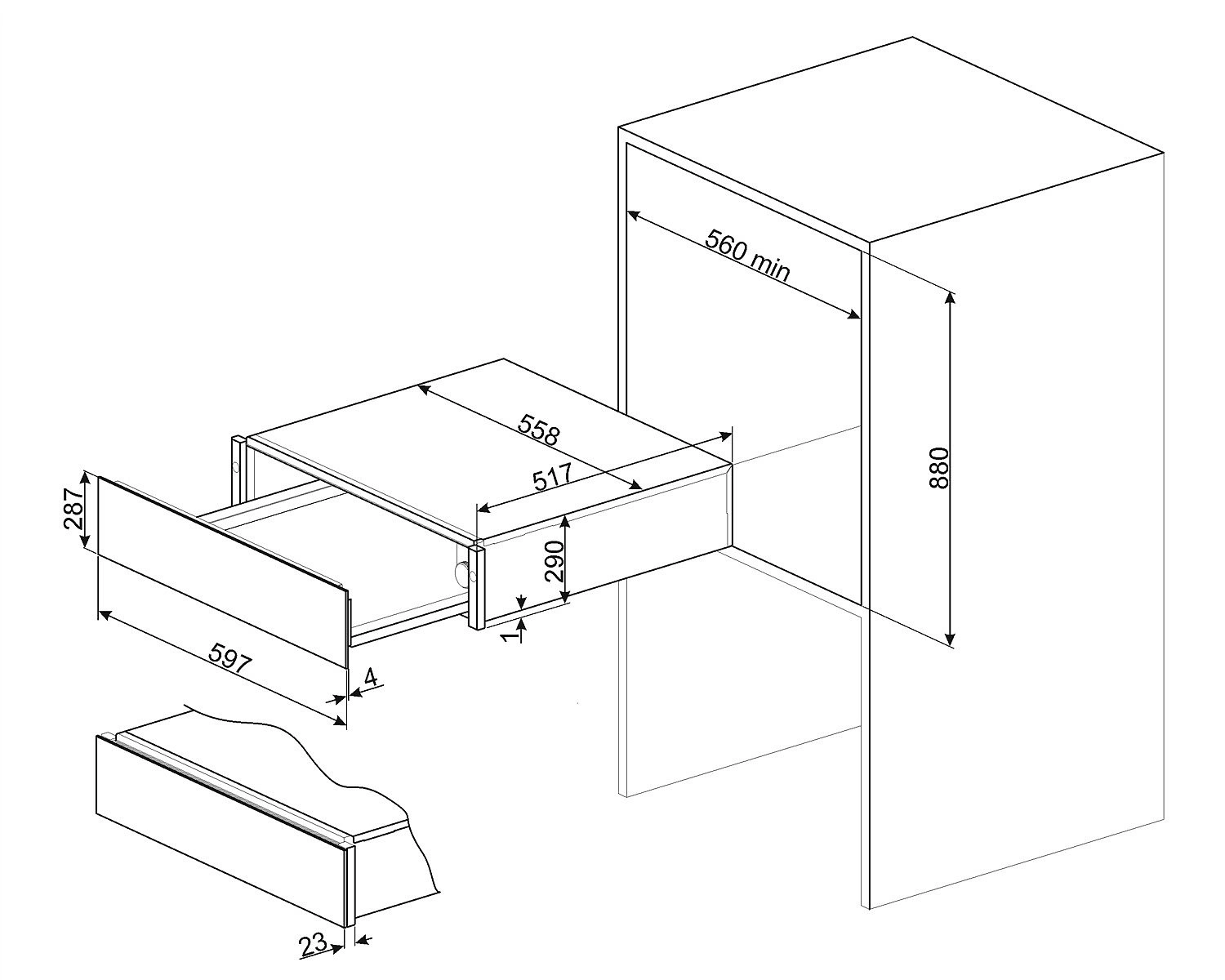 560 min
880
558
517
287
290
1
597
4
23