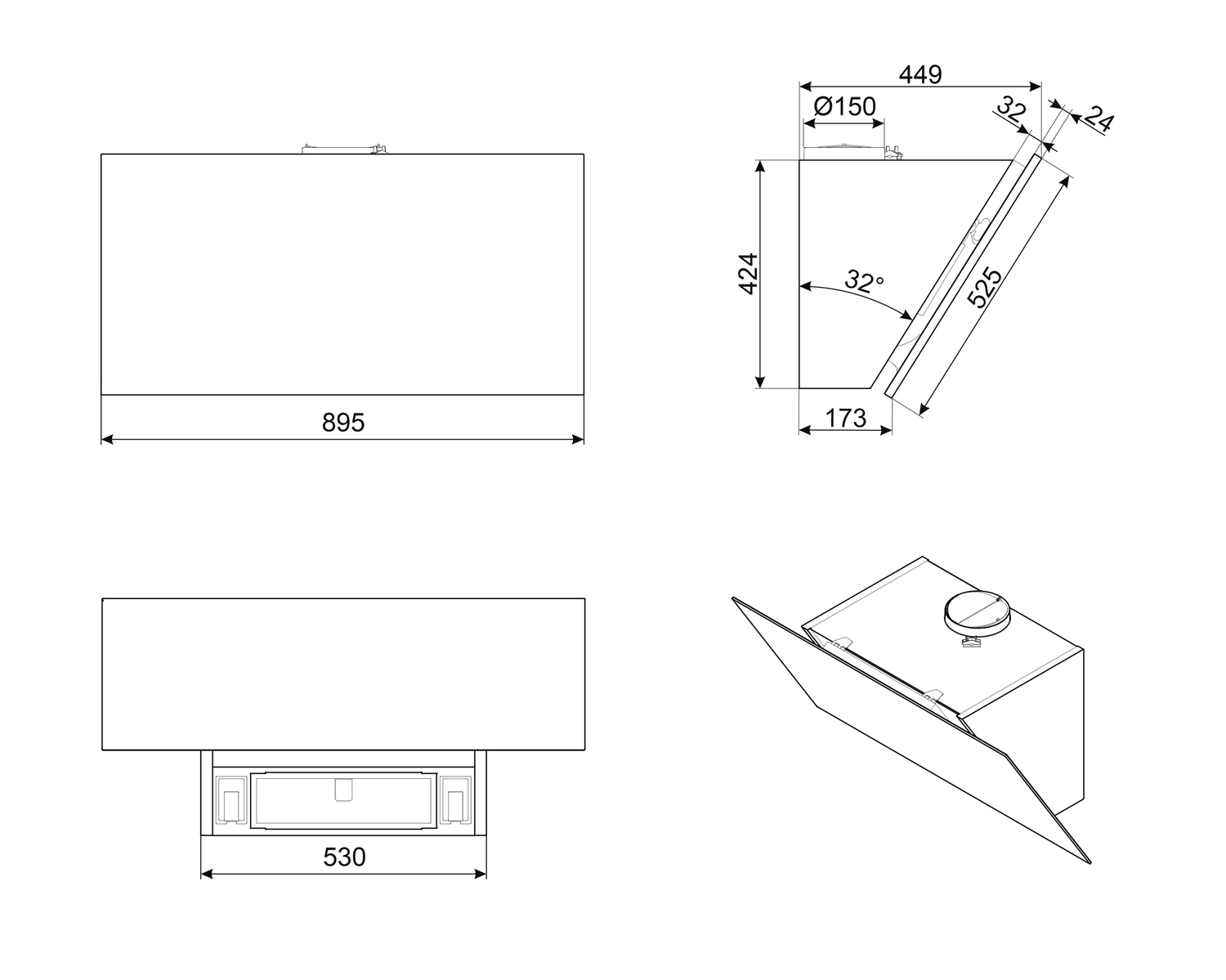 895

449

Ø150

32

24

424

32°

525

173

530