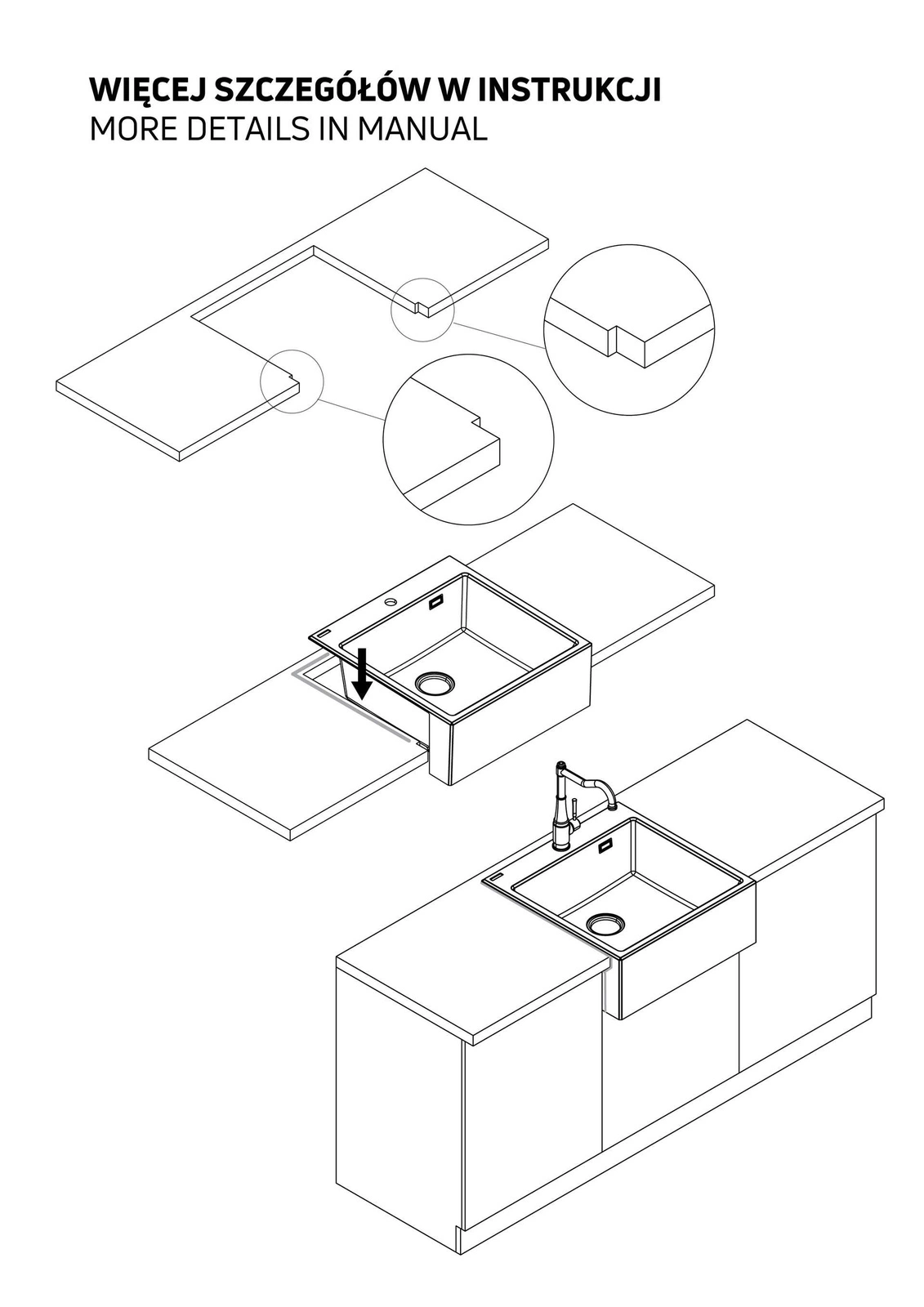 WIĘCEJ SZCZEGÓŁÓW W INSTRUKCJI
MORE DETAILS IN MANUAL